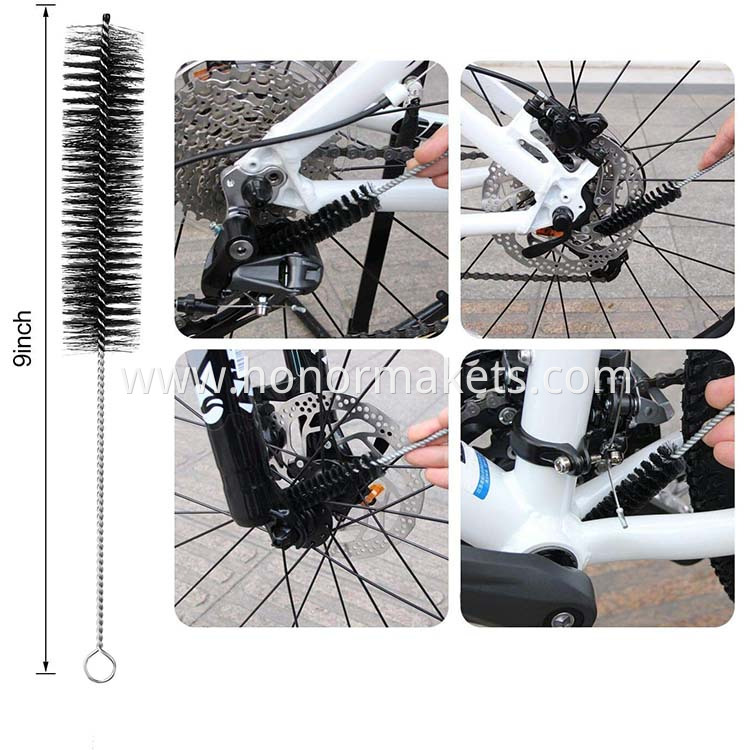 9inch

www.honormakets.com